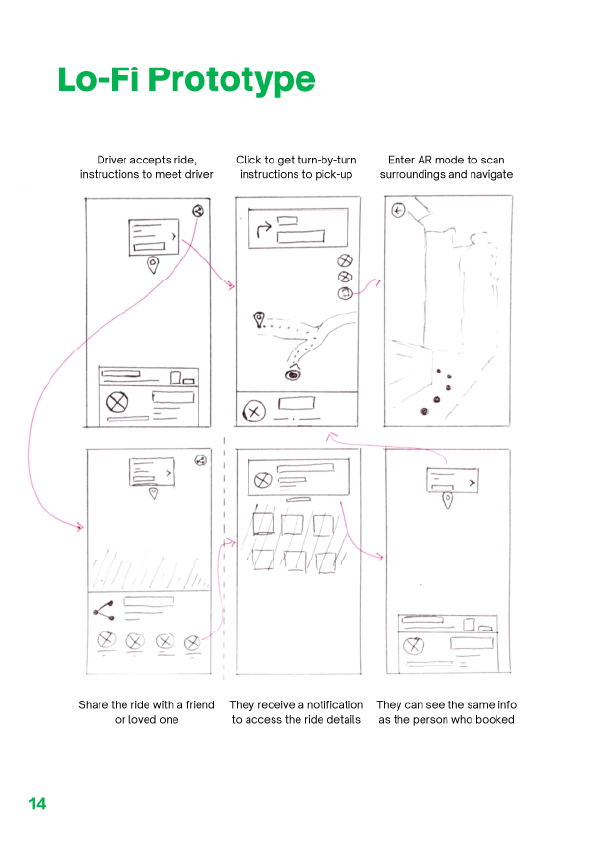 Lo-Fi Prototype

Driver accepts ride, instructions to meet driver

Click to get turn-by-turn instructions to pick-up

Enter AR mode to scan surroundings and navigate

Share the ride with a friend or loved one

They receive a notification to access the ride details

They can see the same info as the person who booked

14